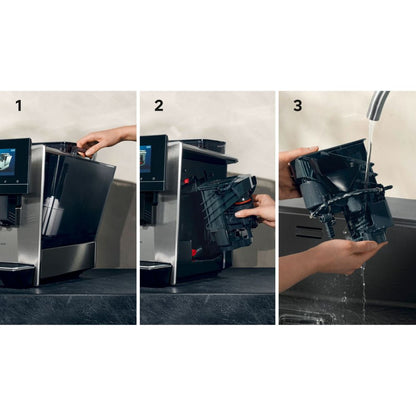 1

2

3