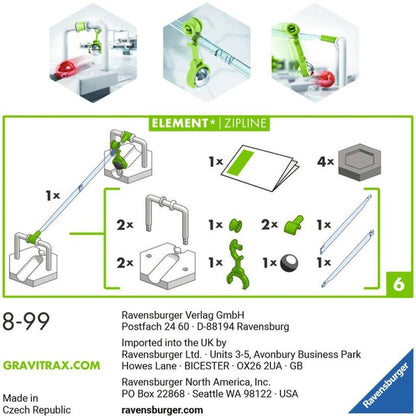 ELEMENT* | ZIPLINE

1×

1×

4×

2×

1×

2×

1×

2×

1×

1×

1×

6

8-99

GRAVITRAX.COM

Made in Czech Republic

Ravensburger Verlag GmbH
Postfach 24 60 · D-88194 Ravensburg

Imported into the UK by
Ravensburger Ltd. · Units 3-5, Avonbury Business Park
Howes Lane · BICESTER · OX26 2UA · GB

Ravensburger North America, Inc.
PO Box 22868 · Seattle WA 98122 · USA

ravensburger.com

Ravensburger