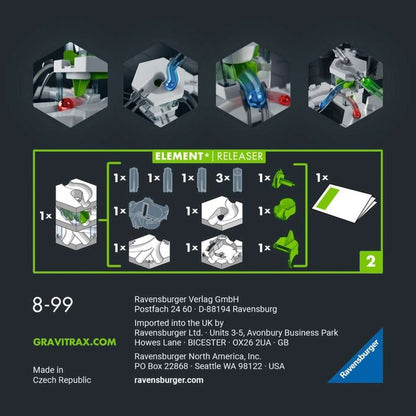 ELEMENT* | RELEASER

1×

1× 1× 1× 3× 1×

1× 1× 1×

1× 1× 1×

1×

2

8-99

GRAVITRAX.COM

Made in
Czech Republic

Ravensburger Verlag GmbH
Postfach 24 60 · D-88194 Ravensburg

Imported into the UK by
Ravensburger Ltd. · Units 3-5, Avonbury Business Park
Howes Lane · BICESTER · OX26 2UA · GB

Ravensburger North America, Inc.
PO Box 22868 · Seattle WA 98122 · USA

ravensburger.com

Ravensburger