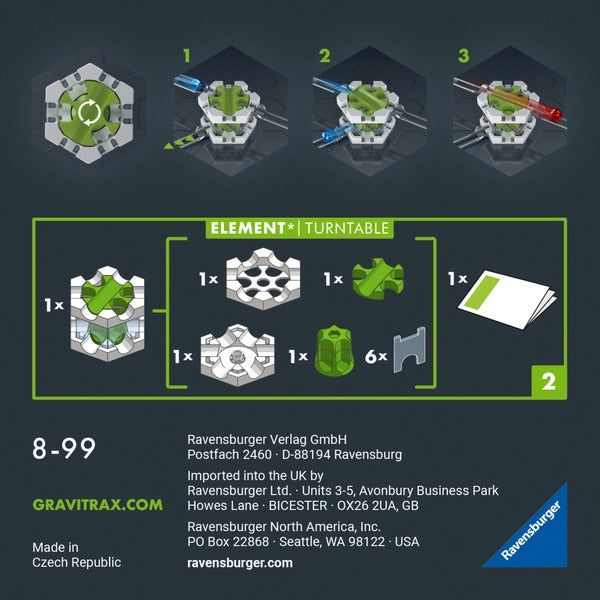 1

2

3

ELEMENT* | TURNTABLE

1×

1×

1×

1×

1×

6×

1×

2

8-99

GRAVITRAX.COM

Made in Czech Republic

Ravensburger Verlag GmbH
Postfach 2460 · D-88194 Ravensburg

Imported into the UK by
Ravensburger Ltd. · Units 3-5, Avonbury Business Park
Howes Lane · BICESTER · OX26 2UA, GB

Ravensburger North America, Inc.
PO Box 22868 · Seattle, WA 98122 · USA

ravensburger.com

Ravensburger