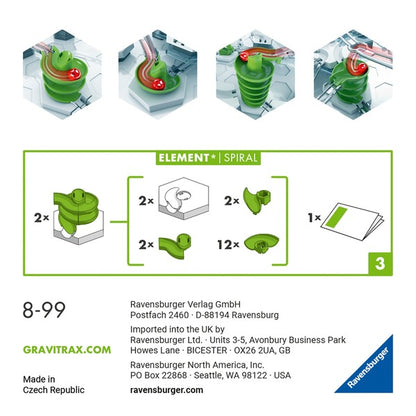 ELEMENT* | SPIRAL

2×

2×

2×

2×

12×

1×

3

8-99

GRAVITRAX.COM

Made in
Czech Republic

Ravensburger Verlag GmbH
Postfach 2460 · D-88194 Ravensburg

Imported into the UK by
Ravensburger Ltd. · Units 3-5, Avonbury Business Park
Howes Lane · BICESTER · OX26 2UA, GB

Ravensburger North America, Inc.
PO Box 22868 · Seattle, WA 98122 · USA

ravensburger.com

Ravensburger