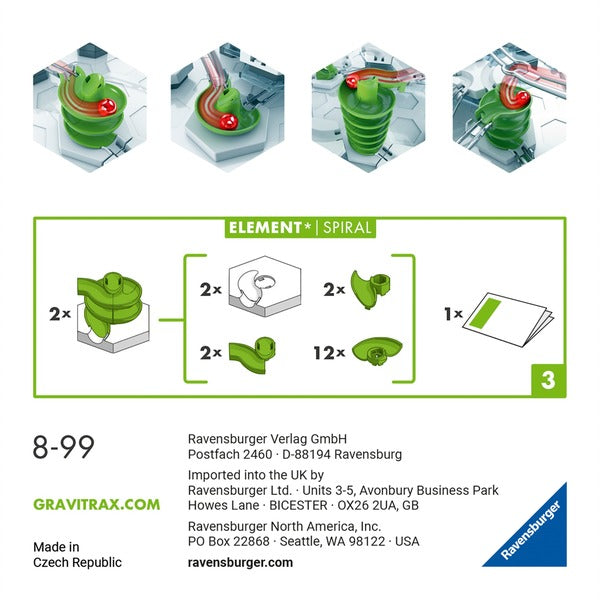 ELEMENT* | SPIRAL

2×

2×

2×

2×

12×

1×

3

8-99

GRAVITRAX.COM

Made in
Czech Republic

Ravensburger Verlag GmbH
Postfach 2460 · D-88194 Ravensburg

Imported into the UK by
Ravensburger Ltd. · Units 3-5, Avonbury Business Park
Howes Lane · BICESTER · OX26 2UA, GB

Ravensburger North America, Inc.
PO Box 22868 · Seattle, WA 98122 · USA

ravensburger.com

Ravensburger