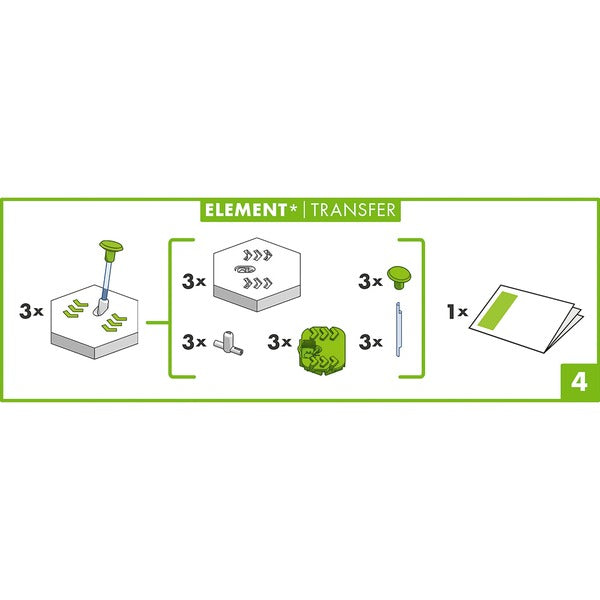 ELEMENT* | TRANSFER

3x

3x

3x

3x

3x

3x

1x

4