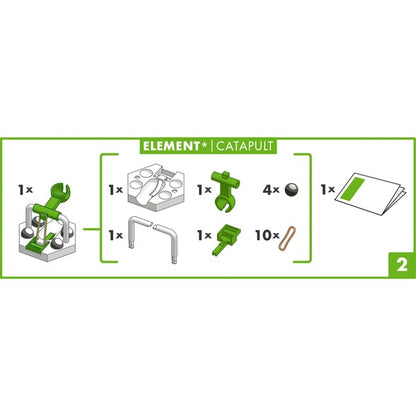 ELEMENT* | CATAPULT

1×

1×

1×

4×

1×

1×

1×

10×

2