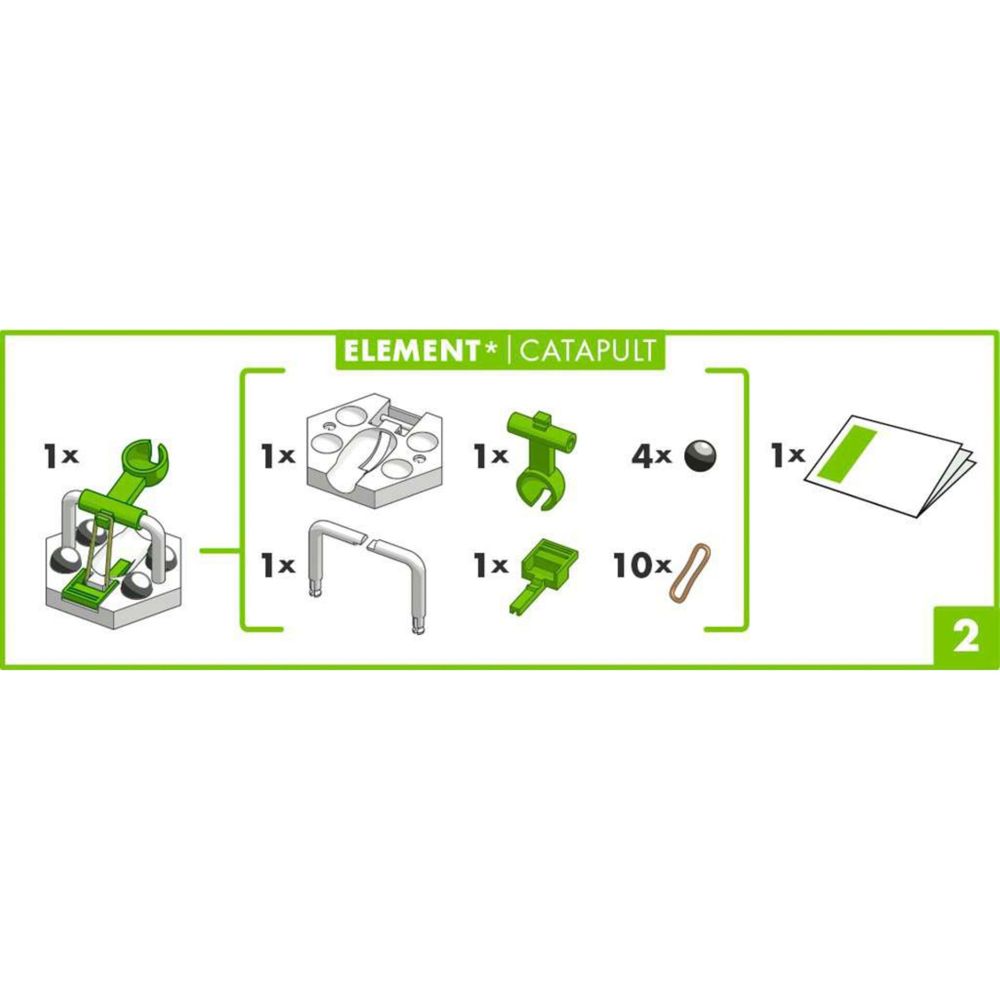 ELEMENT* | CATAPULT

1x

1x

1x

4x

1x

1x

10x

1x

2